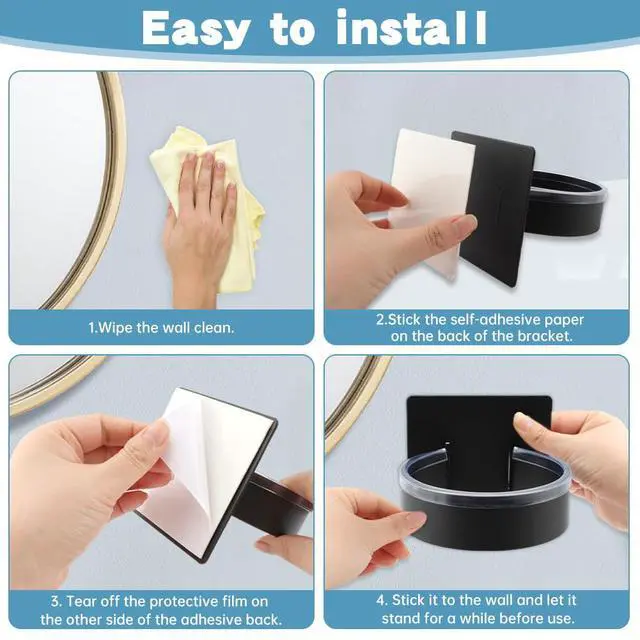 Easy to install

1.Wipe the wall clean.

2.Stick the self-adhesive paper on the back of the bracket.

3. Tear off the protective film on the other side of the adhesive back.

4. Stick it to the wall and let it stand for a while before use.