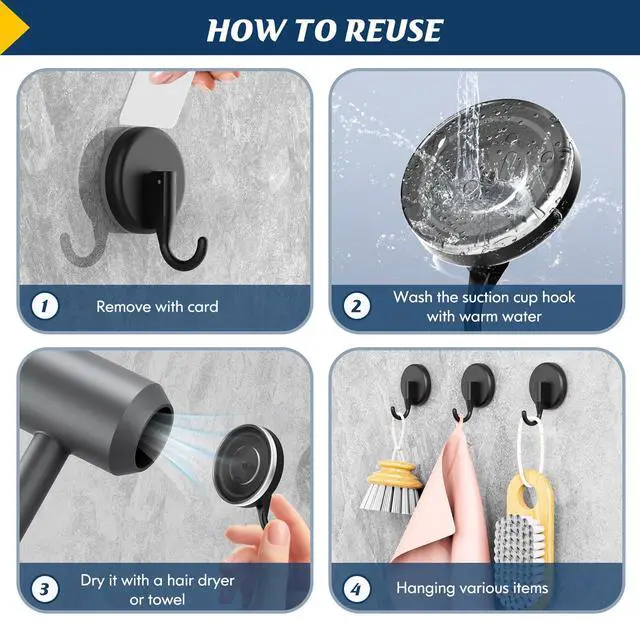 HOW TO REUSE

1 Remove with card

2 Wash the suction cup hook with warm water

3 Dry it with a hair dryer or towel

4 Hanging various items