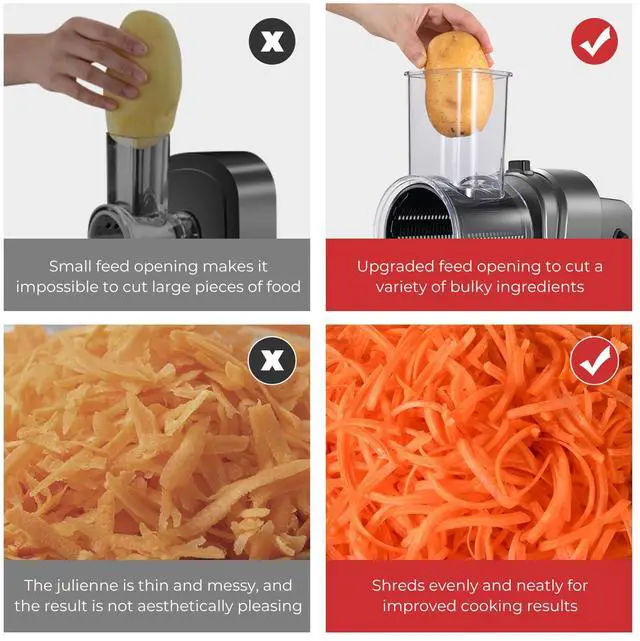 Small feed opening makes it impossible to cut large pieces of food

Upgraded feed opening to cut a variety of bulky ingredients

The julienne is thin and messy, and the result is not aesthetically pleasing

Shreds evenly and neatly for improved cooking results