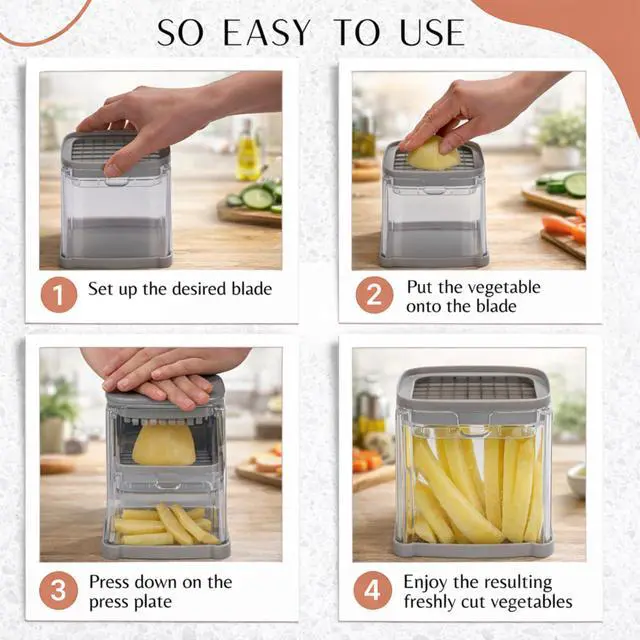 SO EASY TO USE

1 Set up the desired blade

2 Put the vegetable onto the blade

3 Press down on the press plate

4 Enjoy the resulting freshly cut vegetables