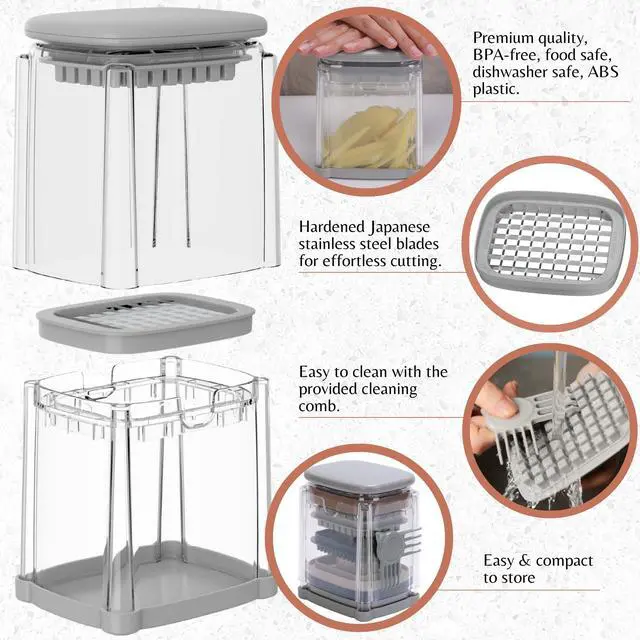 Premium quality, BPA-free, food safe, dishwasher safe, ABS plastic.

Hardened Japanese stainless steel blades for effortless cutting.

Easy to clean with the provided cleaning comb.

Easy & compact to store