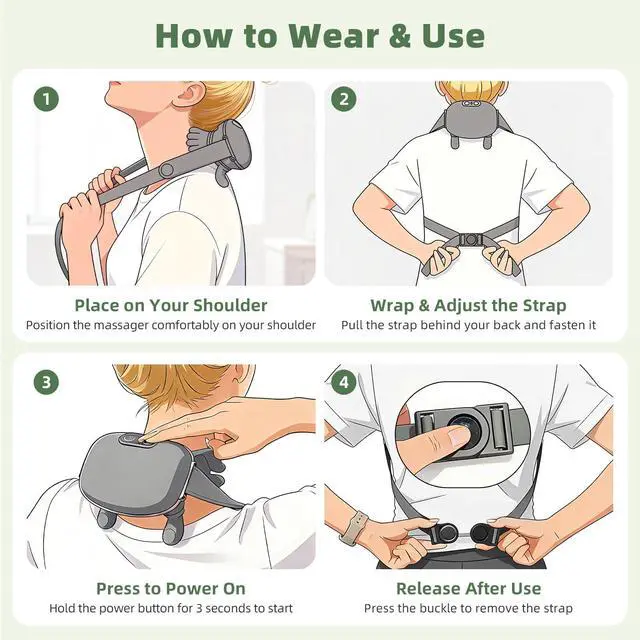 How to Wear & Use

1

Place on Your Shoulder
Position the massager comfortably on your shoulder

2

Wrap & Adjust the Strap
Pull the strap behind your back and fasten it

3

Press to Power On
Hold the power button for 3 seconds to start

4

Release After Use
Press the buckle to remove the strap