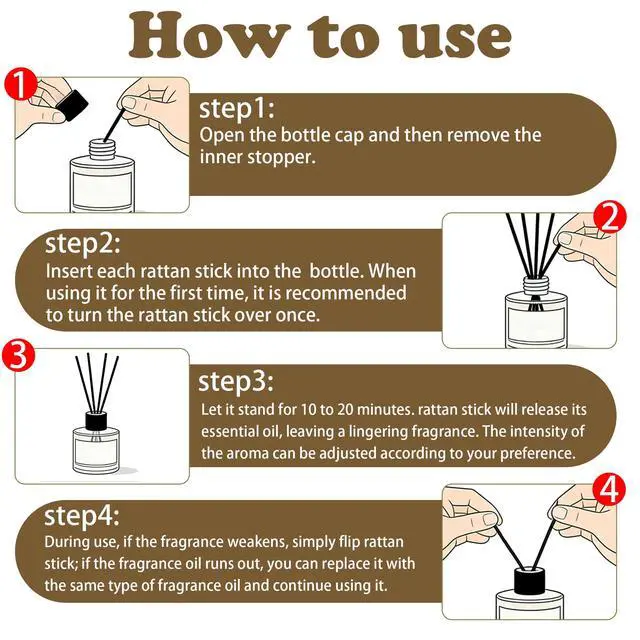 How to use

1

step1:
Open the bottle cap and then remove the inner stopper.

2

step2:
Insert each rattan stick into the  bottle. When using it for the first time, it is recommended to turn the rattan stick over once.

3

step3:
Let it stand for 10 to 20 minutes. rattan stick will release its essential oil, leaving a lingering fragrance. The intensity of the aroma can be adjusted according to your preference.

4

step4:
During use, if the fragrance weakens, simply flip rattan stick; if the fragrance oil runs out, you can replace it with the same type of fragrance oil and continue using it.