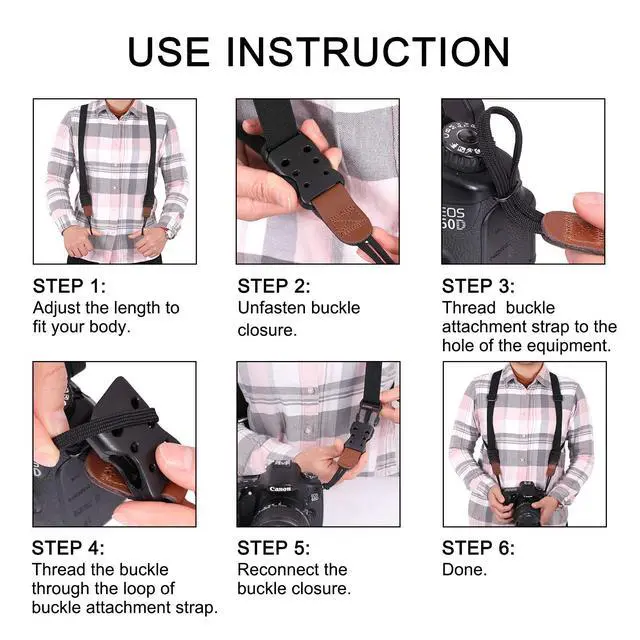 USE INSTRUCTION

EOS
50D

STEP 1:
Adjust the length to fit your body.

STEP 2:
Unfasten buckle closure.

STEP 3:
Thread buckle attachment strap to the hole of the equipment.

Canon

STEP 4:
Thread the buckle through the loop of buckle attachment strap.

STEP 5:
Reconnect the buckle closure.

STEP 6:
Done.