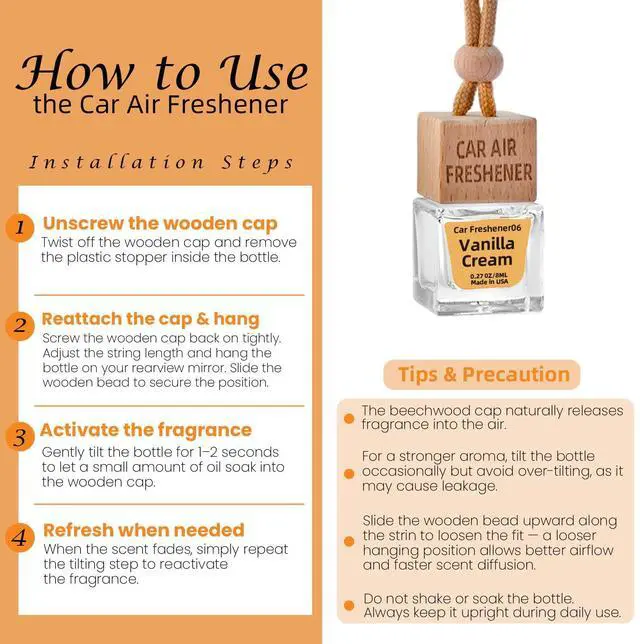 How to Use
the Car Air Freshener

Installation Steps

1 Unscrew the wooden cap
Twist off the wooden cap and remove the plastic stopper inside the bottle.

2 Reattach the cap & hang
Screw the wooden cap back on tightly. Adjust the string length and hang the bottle on your rearview mirror. Slide the wooden bead to secure the position.

3 Activate the fragrance
Gently tilt the bottle for 1–2 seconds to let a small amount of oil soak into the wooden cap.

4 Refresh when needed
When the scent fades, simply repeat the tilting step to reactivate the fragrance.

CAR AIR FRESHENER

Car Freshener06
Vanilla Cream
0.27 OZ/8ML
Made in USA

Tips & Precaution

The beechwood cap naturally releases fragrance into the air.

For a stronger aroma, tilt the bottle occasionally but avoid over-tilting, as it may cause leakage.

Slide the wooden bead upward along the strin to loosen the fit — a looser hanging position allows better airflow and faster scent diffusion.

Do not shake or soak the bottle. Always keep it upright during daily use.