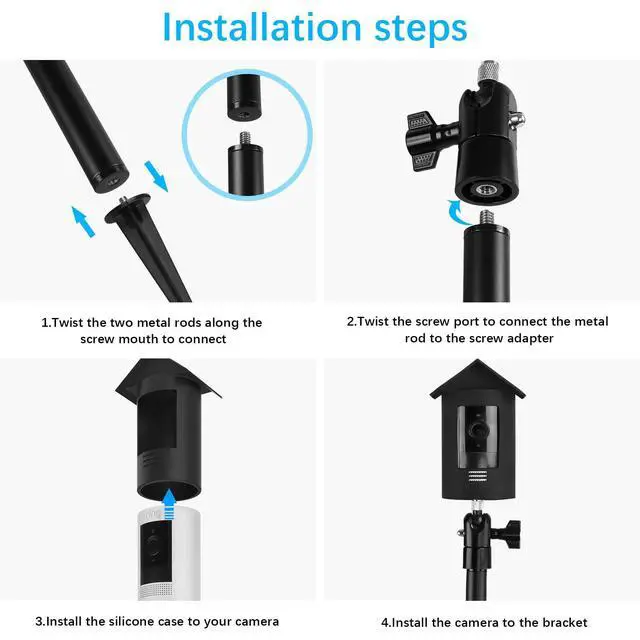 Installation steps

1.Twist the two metal rods along the screw mouth to connect

2.Twist the screw port to connect the metal rod to the screw adapter

3.Install the silicone case to your camera

4.Install the camera to the bracket