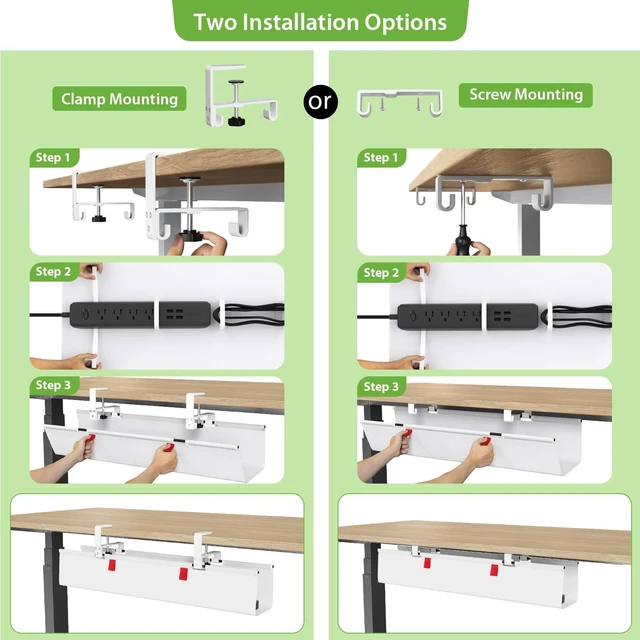 Two Installation Options

Clamp Mounting

Step 1

Step 2

Step 3

or

Screw Mounting

Step 1

Step 2

Step 3