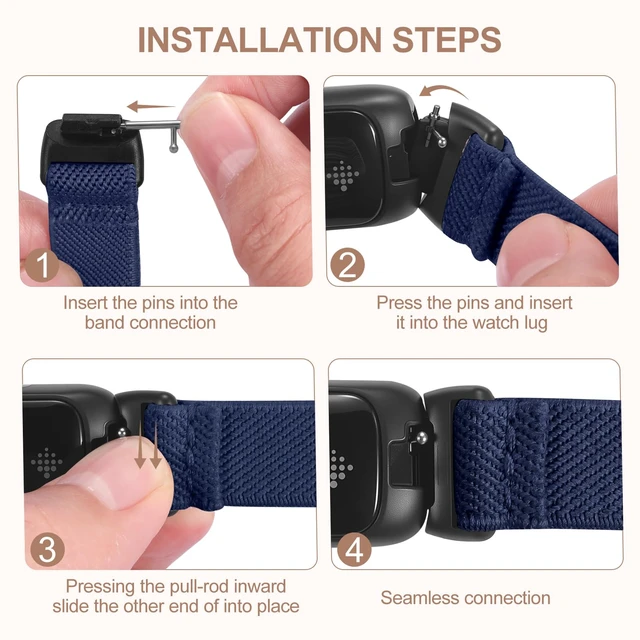 INSTALLATION STEPS

1

Insert the pins into the band connection

2

Press the pins and insert it into the watch lug

3

Pressing the pull-rod inward slide the other end of into place

4

Seamless connection