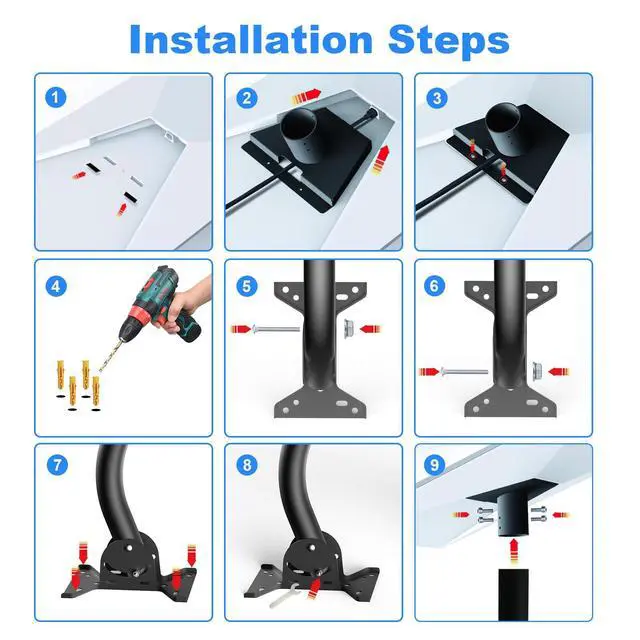 Installation Steps

1

2

3

4

5

6

7

8

9