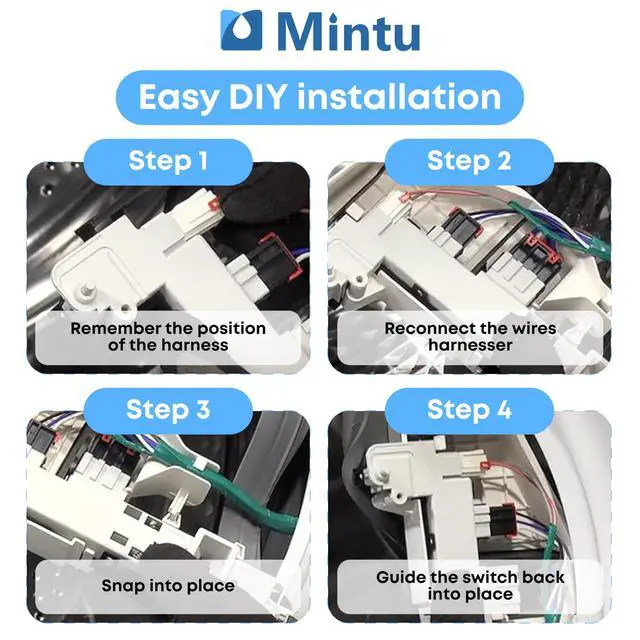 Mintu

Easy DIY installation

Step 1

Remember the position of the harness

Step 2

Reconnect the wires harnesser

Step 3

Snap into place

Step 4

Guide the switch back into place