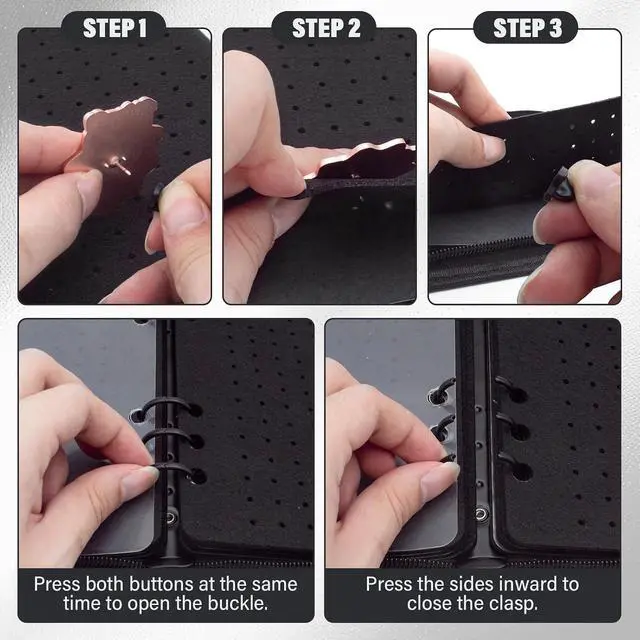 STEP 1

STEP 2

STEP 3

Press both buttons at the same time to open the buckle.

Press the sides inward to close the clasp.