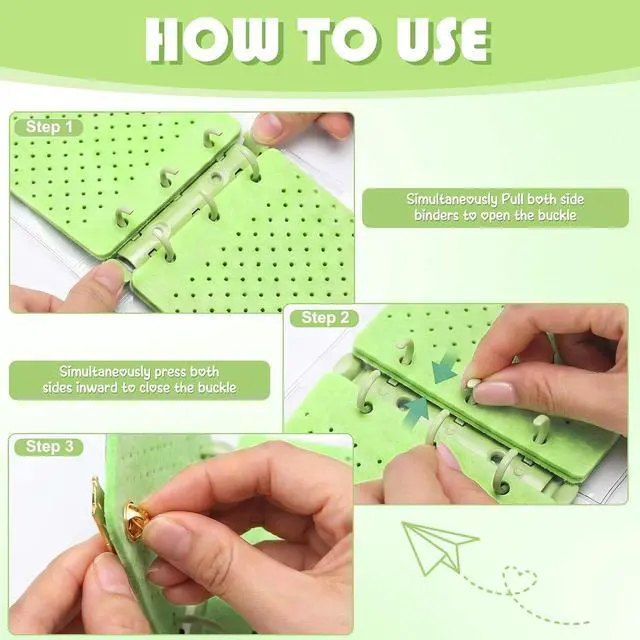 HOW TO USE

Step 1

Simultaneously Pull both side binders to open the buckle

Step 2

Simultaneously press both sides inward to close the buckle

Step 3