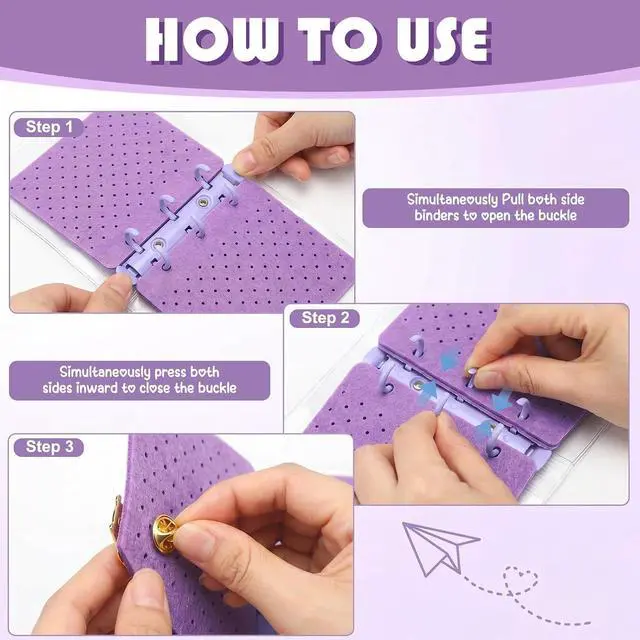 HOW TO USE

Step 1

Simultaneously Pull both side binders to open the buckle

Step 2

Simultaneously press both sides inward to close the buckle

Step 3