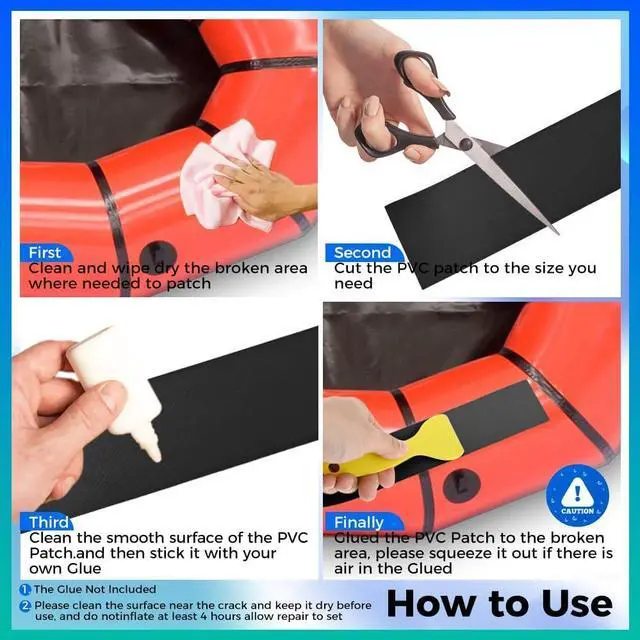 First
Clean and wipe dry the broken area where needed to patch

Second
Cut the PVC patch to the size you need

Third
Clean the smooth surface of the PVC Patch.and then stick it with your own Glue

Finally
Glued the PVC Patch to the broken area, please squeeze it out if there is air in the Glued

CAUTION

1 The Glue Not Included
2 Please clean the surface near the crack and keep it dry before use, and do notinflate at least 4 hours allow repair to set

How to Use