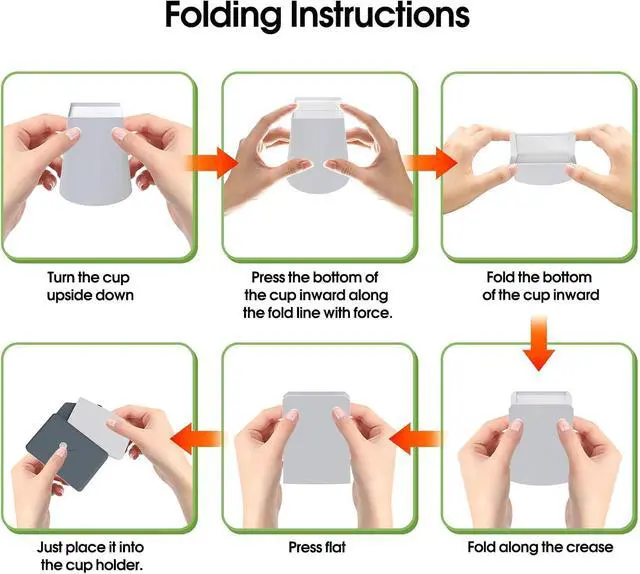 Folding Instructions

Turn the cup upside down

Press the bottom of the cup inward along the fold line with force.

Fold the bottom of the cup inward

Fold along the crease

Press flat

Just place it into the cup holder.