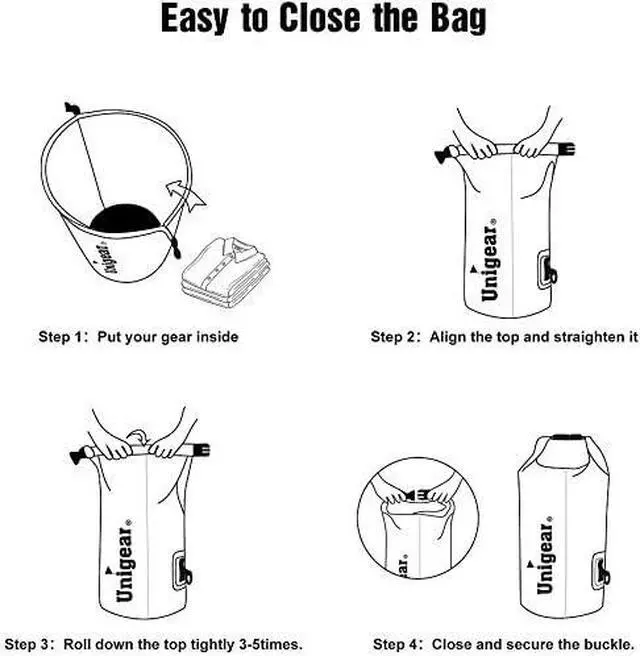 Easy to Close the Bag

Unigear

Step 1: Put your gear inside

Unigear®

Step 2: Align the top and straighten it

Unigear®

Step 3: Roll down the top tightly 3-5times.

ar.

Unigear®

Step 4: Close and secure the buckle.