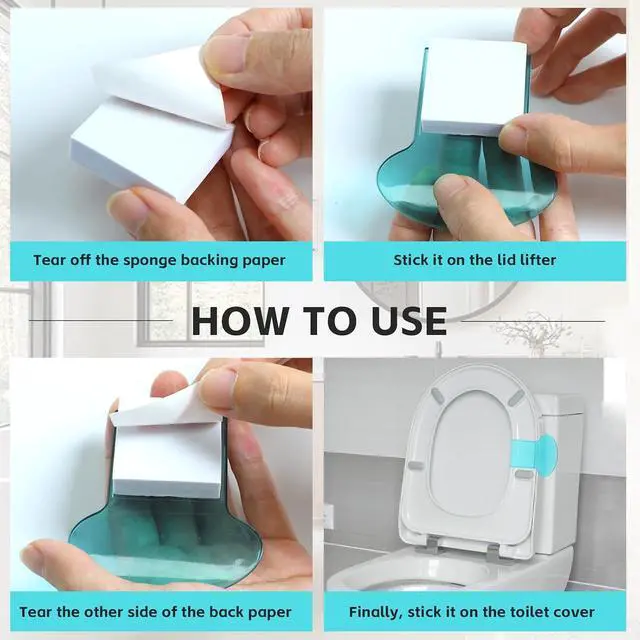 Tear off the sponge backing paper

Stick it on the lid lifter

HOW TO USE

Tear the other side of the back paper

Finally, stick it on the toilet cover