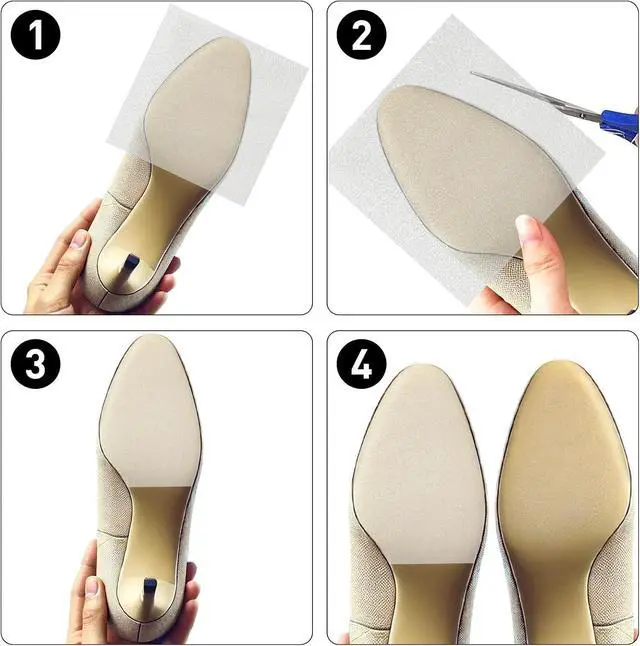 1

2

3

4