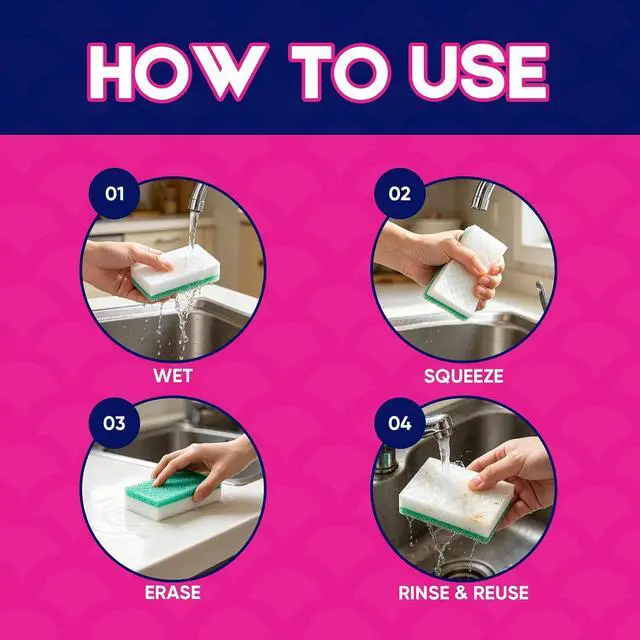 HOW TO USE

01
WET

02
SQUEEZE

03
ERASE

04
RINSE & REUSE