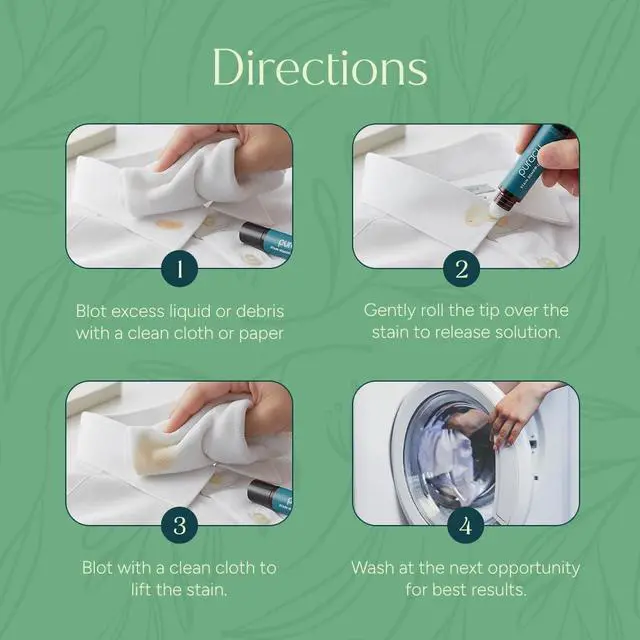 Directions

1

Blot excess liquid or debris with a clean cloth or paper

puracy

2

Gently roll the tip over the stain to release solution.

3

Blot with a clean cloth to lift the stain.

4

Wash at the next opportunity for best results.