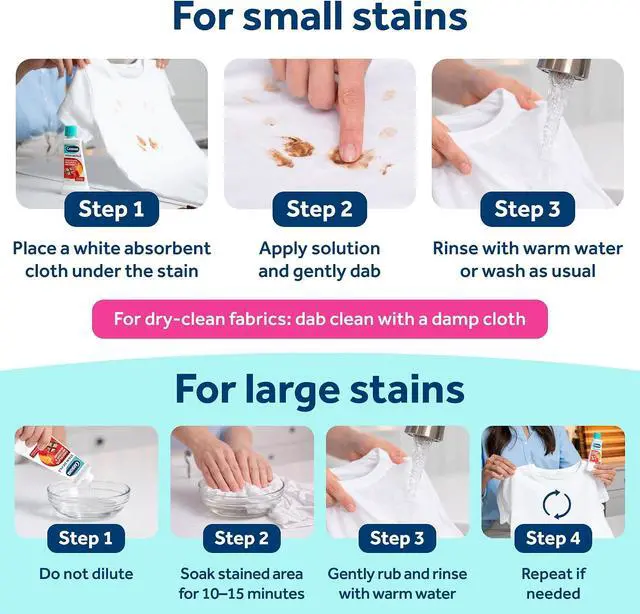 For small stains

Step 1
Place a white absorbent cloth under the stain

Step 2
Apply solution and gently dab

Step 3
Rinse with warm water or wash as usual

For dry-clean fabrics: dab clean with a damp cloth

For large stains

Step 1
Do not dilute

Step 2
Soak stained area for 10–15 minutes

Step 3
Gently rub and rinse with warm water

Step 4
Repeat if needed