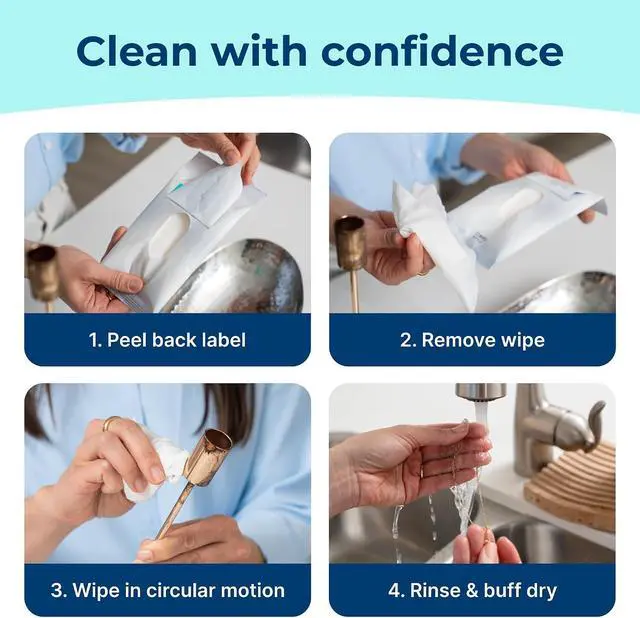 Clean with confidence

1. Peel back label

2. Remove wipe

3. Wipe in circular motion

4. Rinse & buff dry