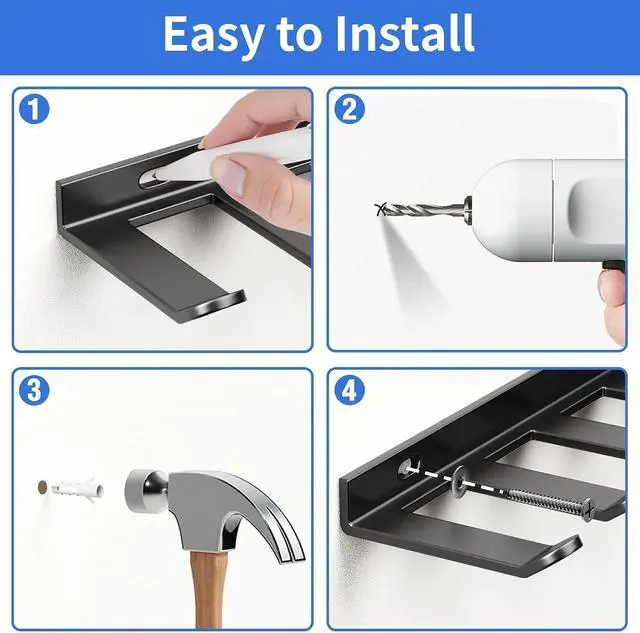 Easy to Install

1

2

3

4