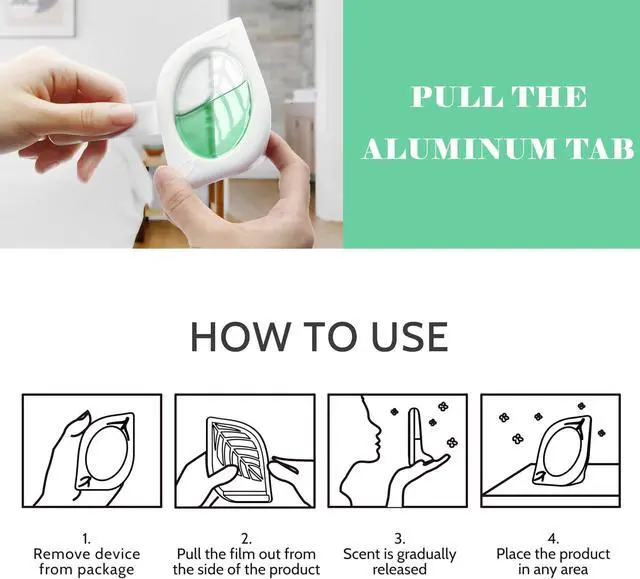 PULL THE ALUMINUM TAB

HOW TO USE

1.
Remove device from package

2.
Pull the film out from the side of the product

3.
Scent is gradually released

4.
Place the product in any area