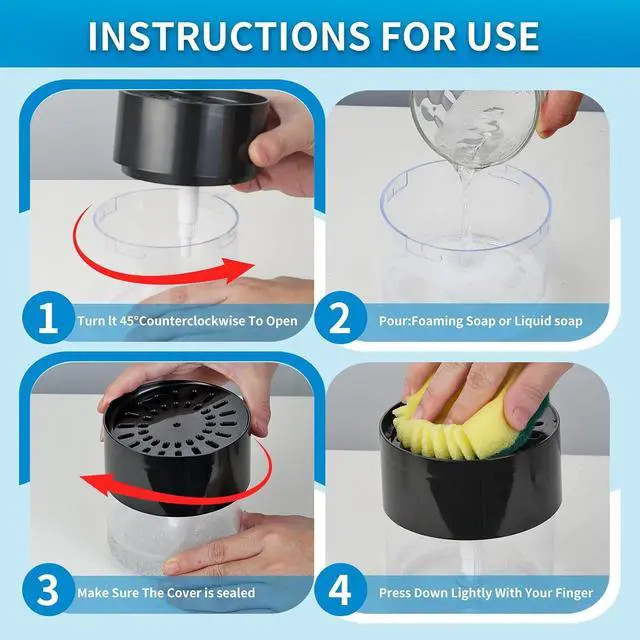 INSTRUCTIONS FOR USE

1 Turn It 45°Counterclockwise To Open

2 Pour:Foaming Soap or Liquid soap

3 Make Sure The Cover is sealed

4 Press Down Lightly With Your Finger