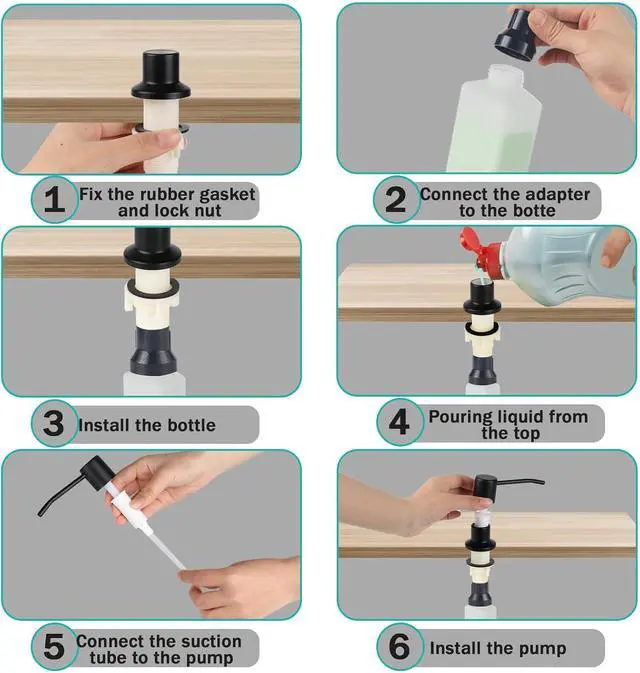 1 Fix the rubber gasket and lock nut

2 Connect the adapter to the botte

3 Install the bottle

4 Pouring liquid from the top

5 Connect the suction tube to the pump

6 Install the pump