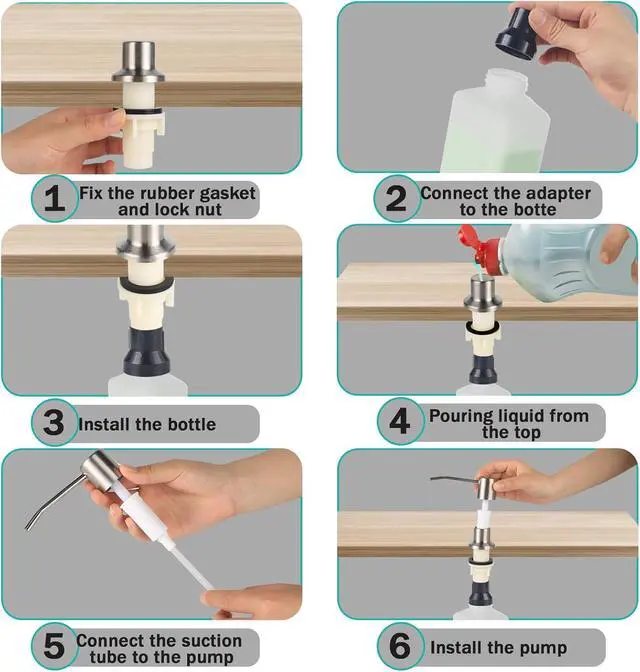 1 Fix the rubber gasket and lock nut

2 Connect the adapter to the botte

3 Install the bottle

4 Pouring liquid from the top

5 Connect the suction tube to the pump

6 Install the pump