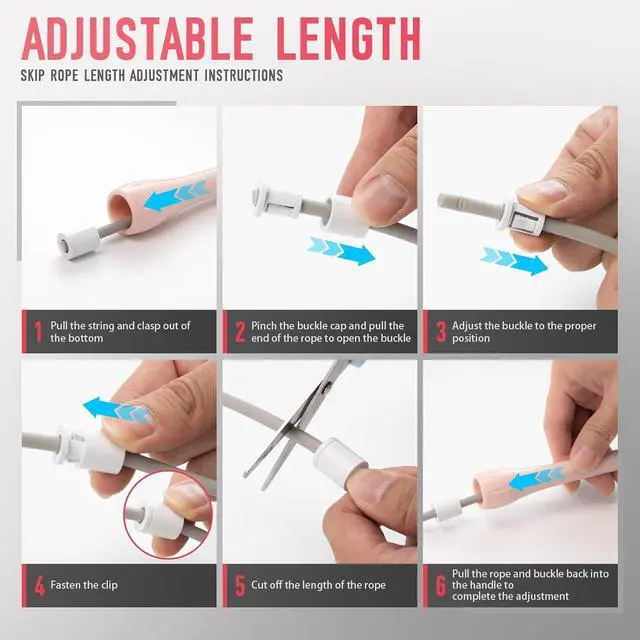 ADJUSTABLE LENGTH

SKIP ROPE LENGTH ADJUSTMENT INSTRUCTIONS

1 Pull the string and clasp out of the bottom

2 Pinch the buckle cap and pull the end of the rope to open the buckle

3 Adjust the buckle to the proper position

4 Fasten the clip

5 Cut off the length of the rope

6 Pull the rope and buckle back into the handle to complete the adjustment