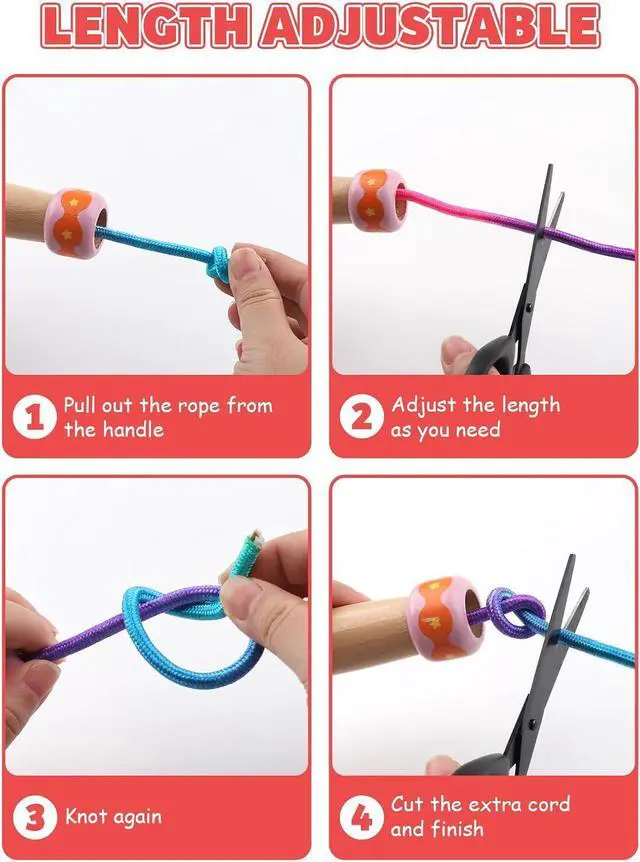 LENGTH ADJUSTABLE

1 Pull out the rope from the handle

2 Adjust the length as you need

3 Knot again

4 Cut the extra cord and finish