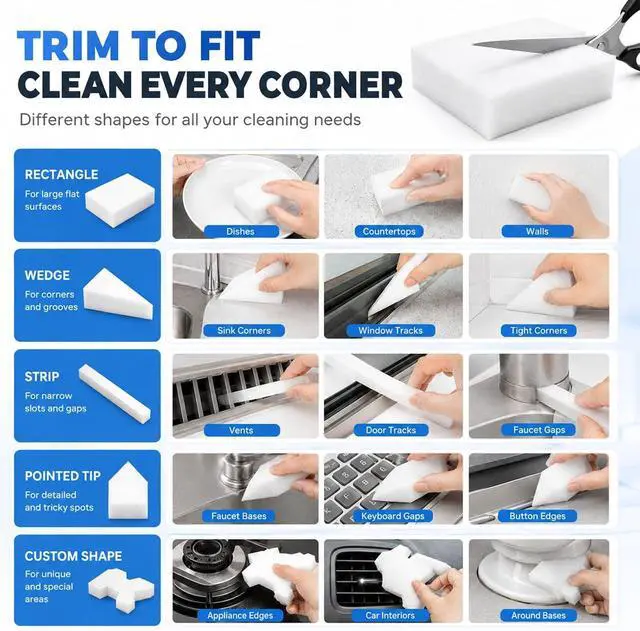 TRIM TO FIT
CLEAN EVERY CORNER

Different shapes for all your cleaning needs

RECTANGLE
For large flat surfaces

Dishes

Countertops

Walls

WEDGE
For corners and grooves

Sink Corners

Window Tracks

Tight Corners

STRIP
For narrow slots and gaps

Vents

Door Tracks

Faucet Gaps

POINTED TIP
For detailed and tricky spots

Faucet Bases

Keyboard Gaps

Button Edges

CUSTOM SHAPE
For unique and special areas

Appliance Edges

Car Interiors

Around Bases