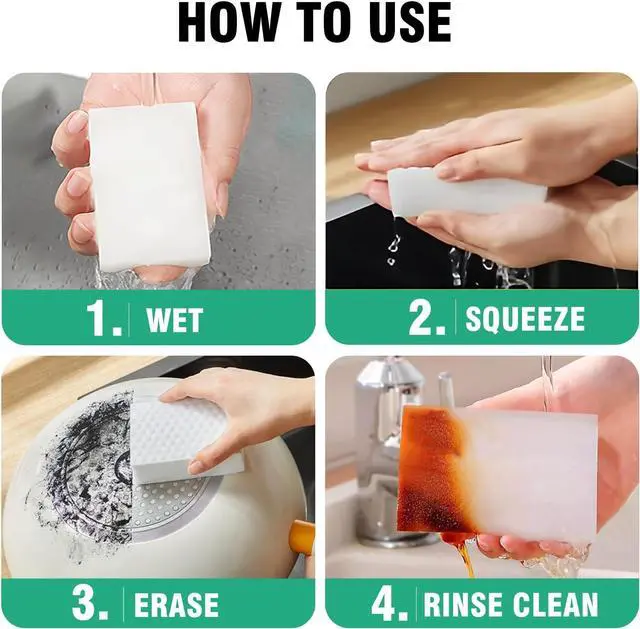 HOW TO USE

1. WET

2. SQUEEZE

3. ERASE

4. RINSE CLEAN