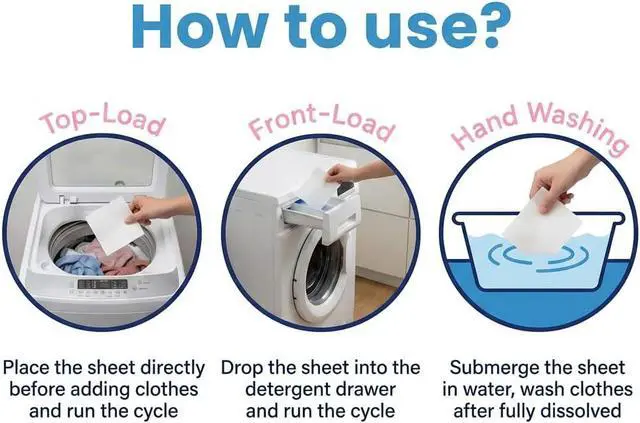 How to use?

Top-Load

Place the sheet directly before adding clothes and run the cycle

Front-Load

Drop the sheet into the detergent drawer and run the cycle

Hand Washing

Submerge the sheet in water, wash clothes after fully dissolved