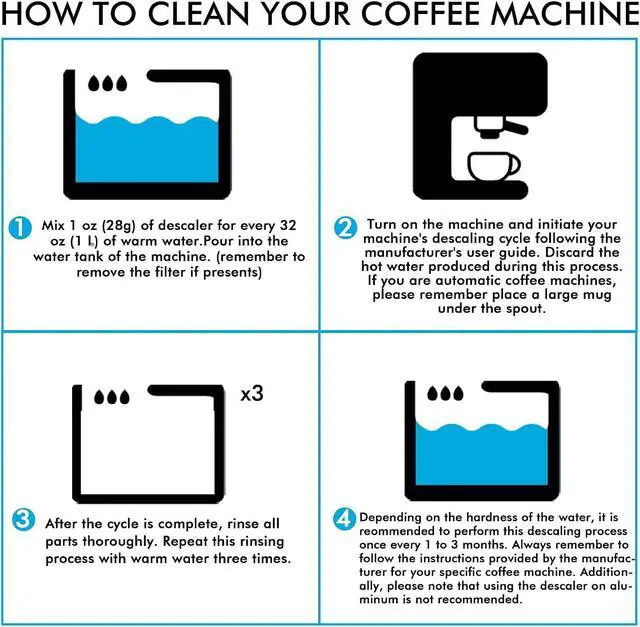 HOW TO CLEAN YOUR COFFEE MACHINE

1 Mix 1 oz (28g) of descaler for every 32 oz (1 L) of warm water.Pour into the water tank of the machine. (remember to remove the filter if presents)

2 Turn on the machine and initiate your machine's descaling cycle following the manufacturer's user guide. Discard the hot water produced during this process. If you are automatic coffee machines, please remember place a large mug under the spout.

x3

3 After the cycle is complete, rinse all parts thoroughly. Repeat this rinsing process with warm water three times.

4 Depending on the hardness of the water, it is reommended to perform this descaling process once every 1 to 3 months. Always remember to follow the instructions provided by the manufacturer for your specific coffee machine. Additionally, please note that using the descaler on aluminum is not recommended.