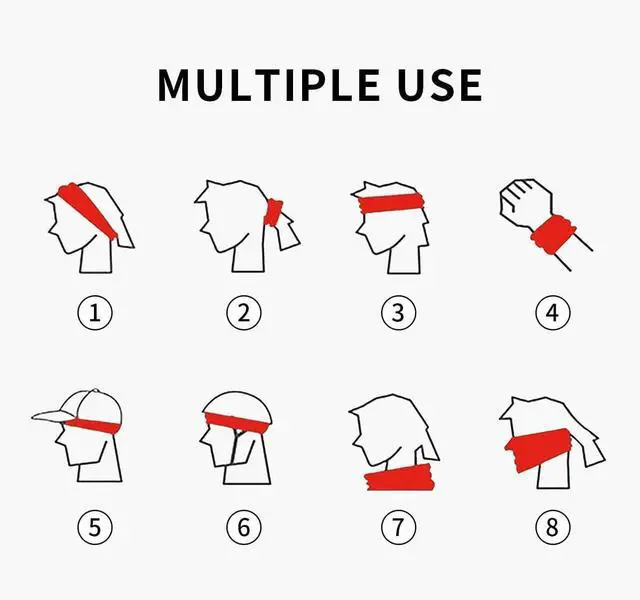 MULTIPLE USE

①

②

③

④

⑤

⑥

⑦

⑧