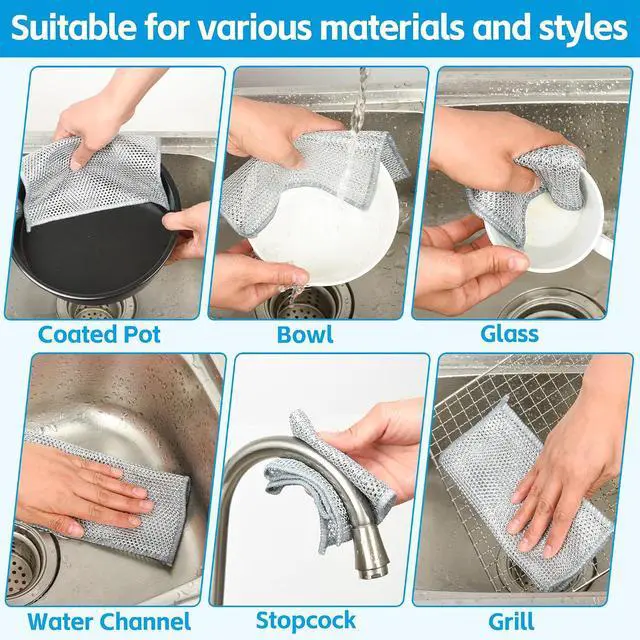 Suitable for various materials and styles

Coated Pot

Bowl

Glass

Water Channel

Stopcock

Grill