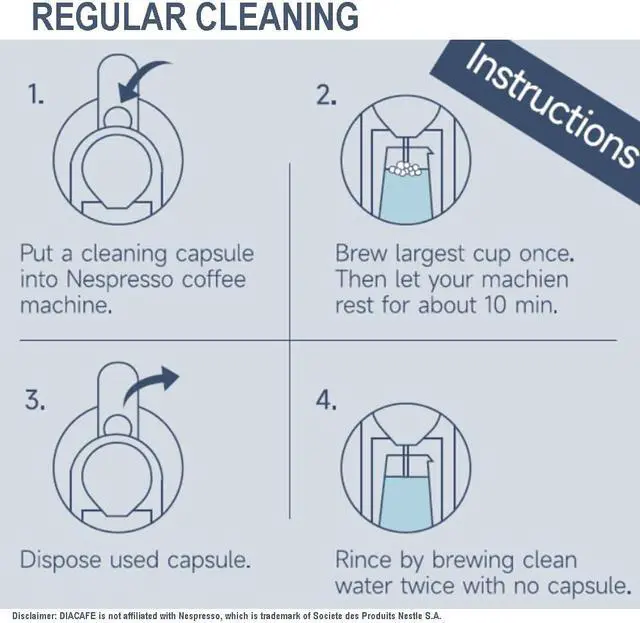 REGULAR CLEANING

Instructions

1.

Put a cleaning capsule into Nespresso coffee machine.

2.

Brew largest cup once. Then let your machien rest for about 10 min.

3.

Dispose used capsule.

4.

Rince by brewing clean water twice with no capsule.

Disclaimer: DIACAFE is not affiliated with Nespresso, which is trademark of Societe des Produits Nestle S.A.