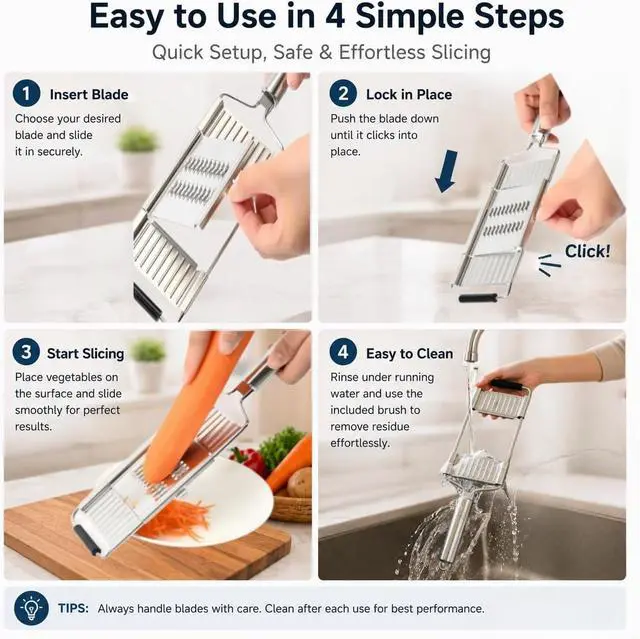 Easy to Use in 4 Simple Steps

Quick Setup, Safe & Effortless Slicing

1 Insert Blade

Choose your desired blade and slide it in securely.

2 Lock in Place

Push the blade down until it clicks into place.

Click!

3 Start Slicing

Place vegetables on the surface and slide smoothly for perfect results.

4 Easy to Clean

Rinse under running water and use the included brush to remove residue effortlessly.

TIPS: Always handle blades with care. Clean after each use for best performance.