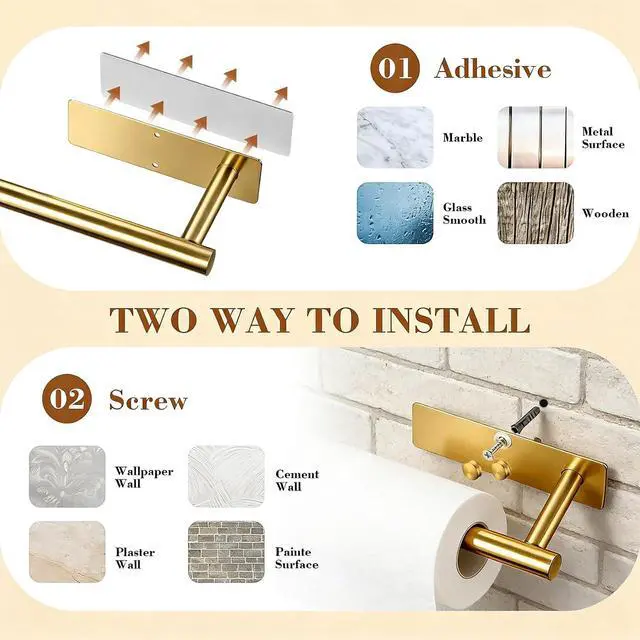 01 Adhesive

Marble

Metal Surface

Glass Smooth

Wooden

TWO WAY TO INSTALL

02 Screw

Wallpaper Wall

Cement Wall

Plaster Wall

Painte Surface