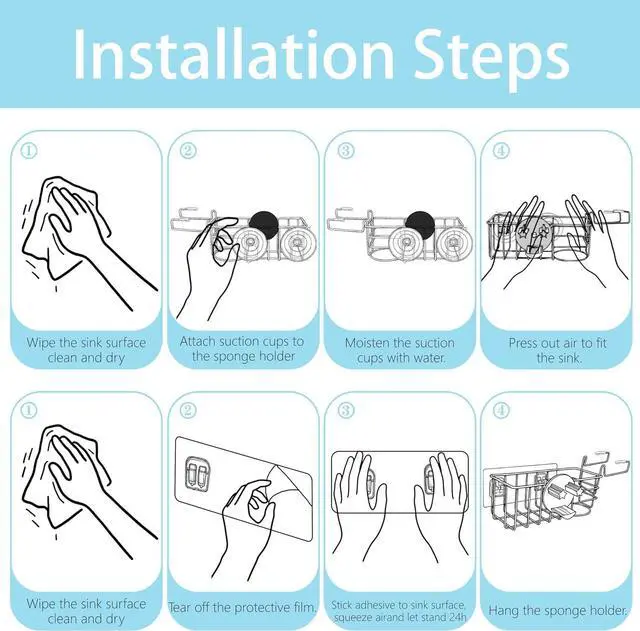 Installation Steps

①

Wipe the sink surface clean and dry

②

Attach suction cups to the sponge holder

③

Moisten the suction cups with water.

④

Press out air to fit the sink.

①

Wipe the sink surface clean and dry

②

Tear off the protective film.

③

Stick adhesive to sink surface, squeeze airand let stand 24h

④

Hang the sponge holder.