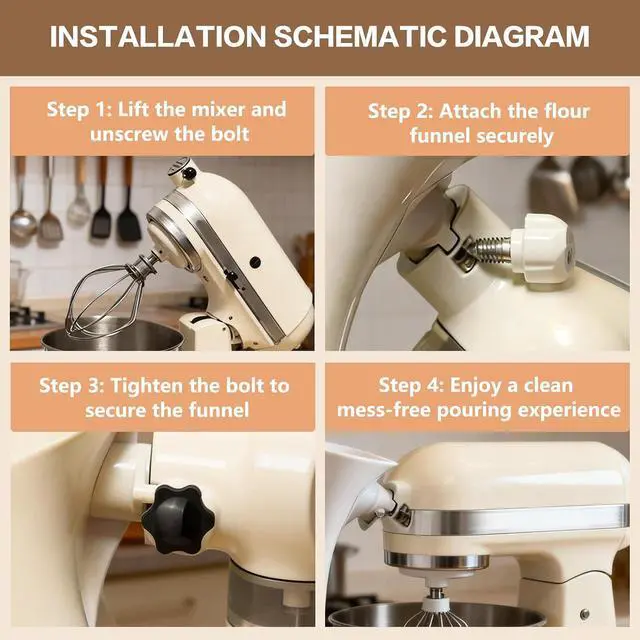 INSTALLATION SCHEMATIC DIAGRAM

Step 1: Lift the mixer and unscrew the bolt

Step 2: Attach the flour funnel securely

Step 3: Tighten the bolt to secure the funnel

Step 4: Enjoy a clean mess-free pouring experience