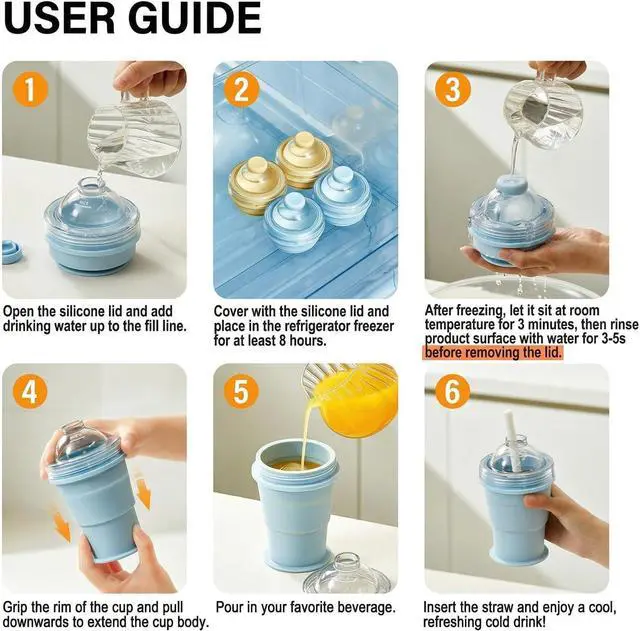 USER GUIDE

1

Open the silicone lid and add drinking water up to the fill line.

2

Cover with the silicone lid and place in the refrigerator freezer for at least 8 hours.

3

After freezing, let it sit at room temperature for 3 minutes, then rinse product surface with water for 3-5s before removing the lid.

4

Grip the rim of the cup and pull downwards to extend the cup body.

5

Pour in your favorite beverage.

6

Insert the straw and enjoy a cool, refreshing cold drink!