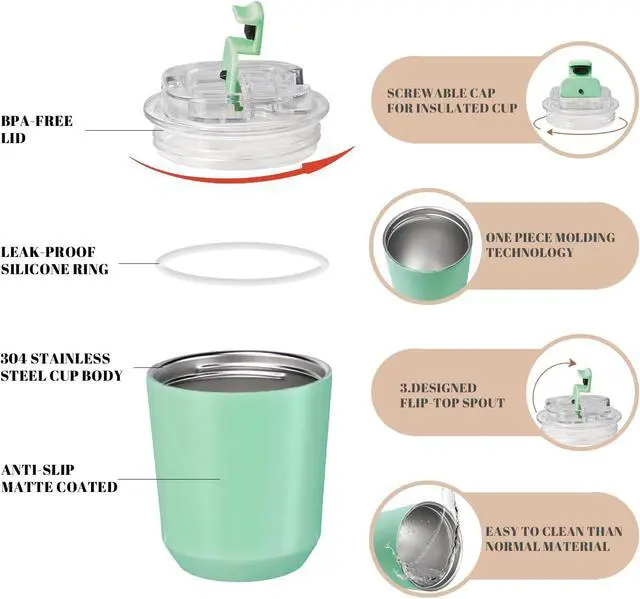 BPA-FREE LID

LEAK-PROOF SILICONE RING

304 STAINLESS STEEL CUP BODY

ANTI-SLIP MATTE COATED

SCREWABLE CAP FOR INSULATED CUP

ONE PIECE MOLDING TECHNOLOGY

3.DESIGNED FLIP-TOP SPOUT

EASY TO CLEAN THAN NORMAL MATERIAL