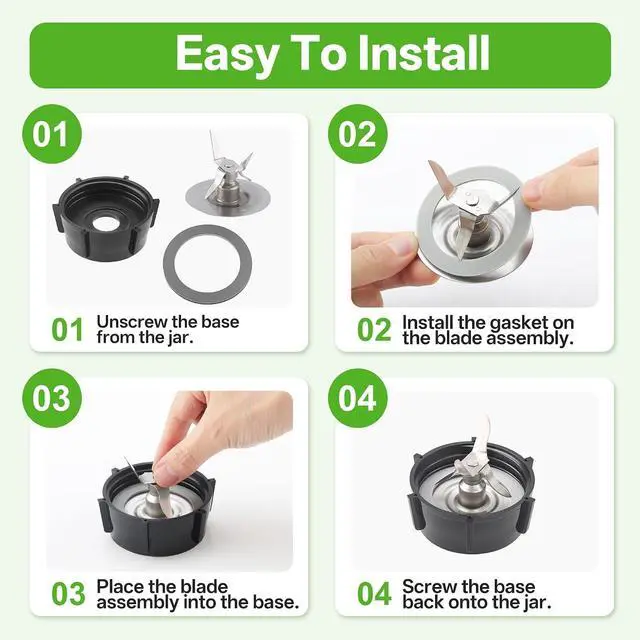 Easy To Install

01

01 Unscrew the base from the jar.

02

02 Install the gasket on the blade assembly.

03

03 Place the blade assembly into the base.

04

04 Screw the base back onto the jar.