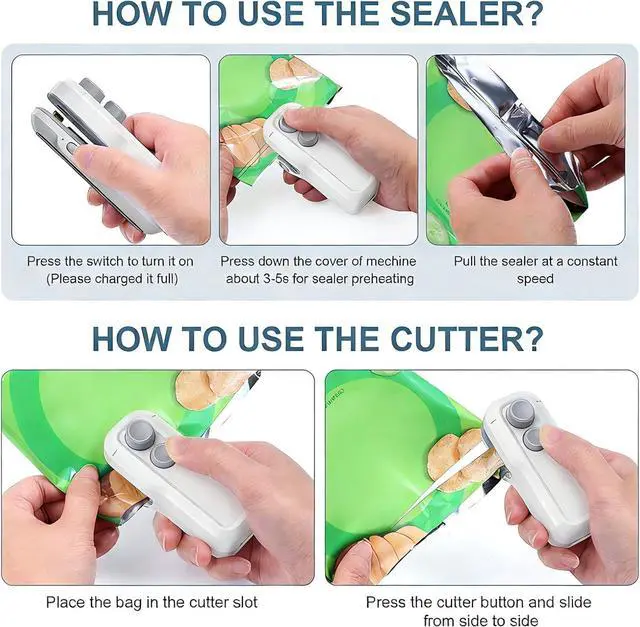 HOW TO USE THE SEALER?

Press the switch to turn it on (Please charged it full)

Press down the cover of mechine about 3-5s for sealer preheating

Pull the sealer at a constant speed

HOW TO USE THE CUTTER?

Place the bag in the cutter slot

Press the cutter button and slide from side to side