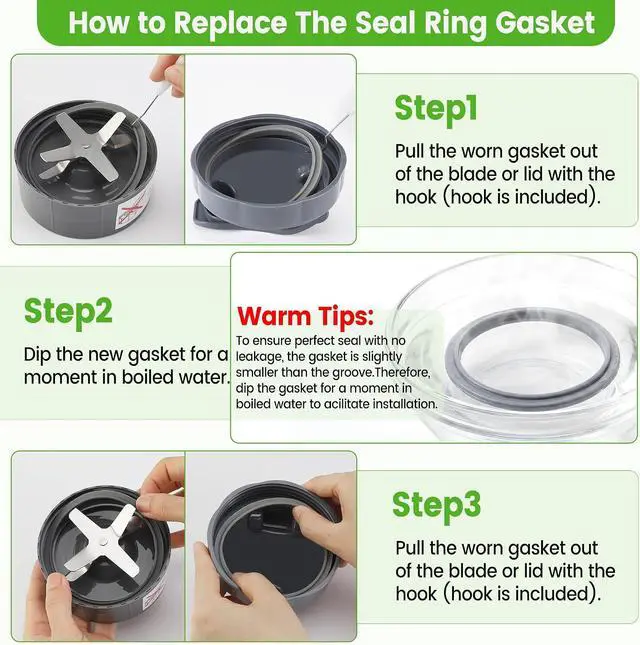 How to Replace The Seal Ring Gasket

Step1

Pull the worn gasket out of the blade or lid with the hook (hook is included).

Step2

Dip the new gasket for a moment in boiled water.

Warm Tips:

To ensure perfect seal with no leakage, the gasket is slightly smaller than the groove.Therefore, dip the gasket for a moment in boiled water to acilitate installation.

Step3

Pull the worn gasket out of the blade or lid with the hook (hook is included).