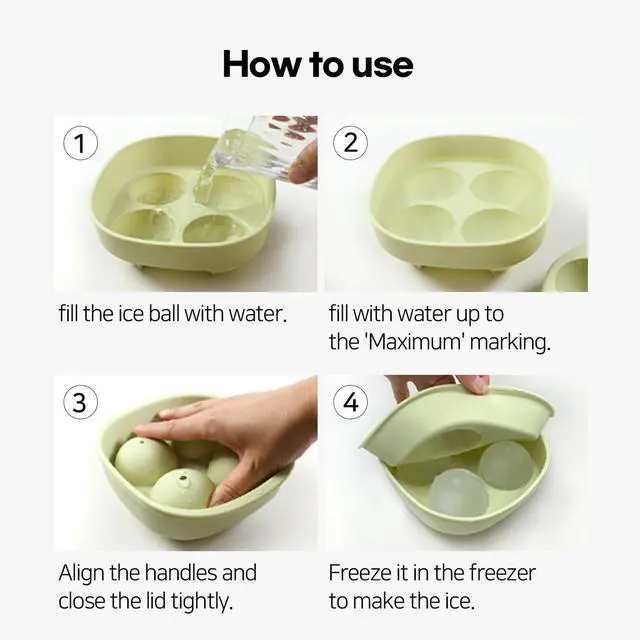 How to use

1

fill the ice ball with water.

2

fill with water up to the 'Maximum' marking.

3

Align the handles and close the lid tightly.

4

Freeze it in the freezer to make the ice.